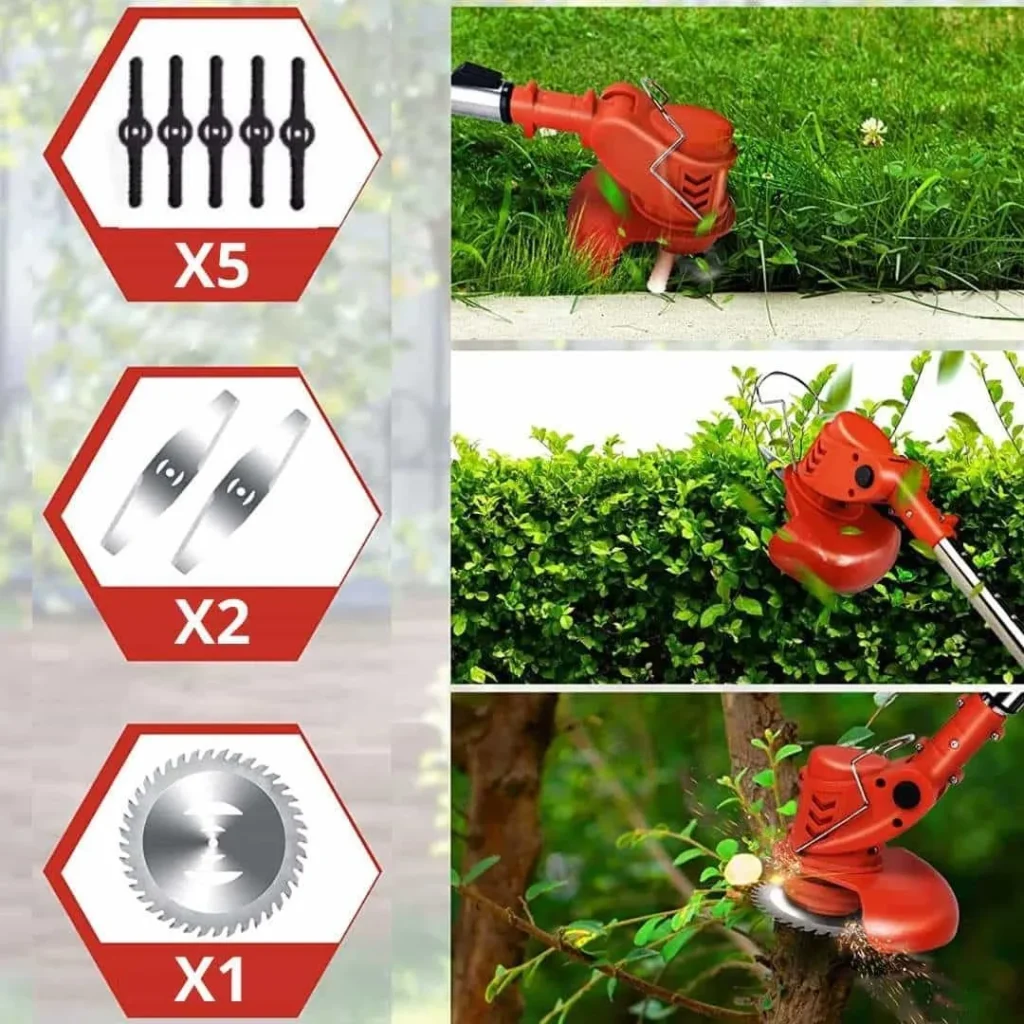 X5

X2

X1